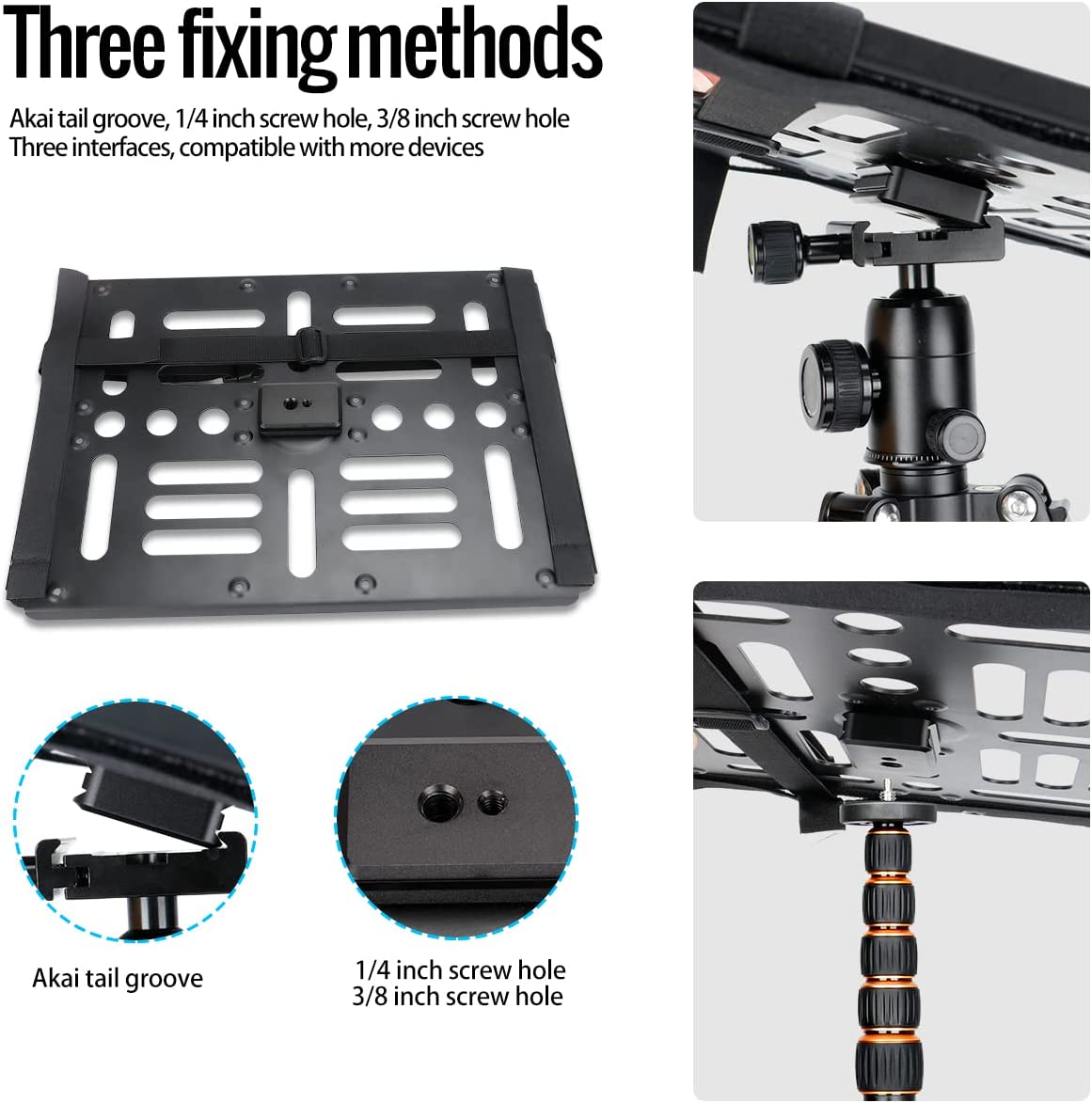 Three fixing methods

Akai tail groove, 1/4 inch screw hole, 3/8 inch screw hole
Three interfaces, compatible with more devices

Akai tail groove

1/4 inch screw hole
3/8 inch screw hole