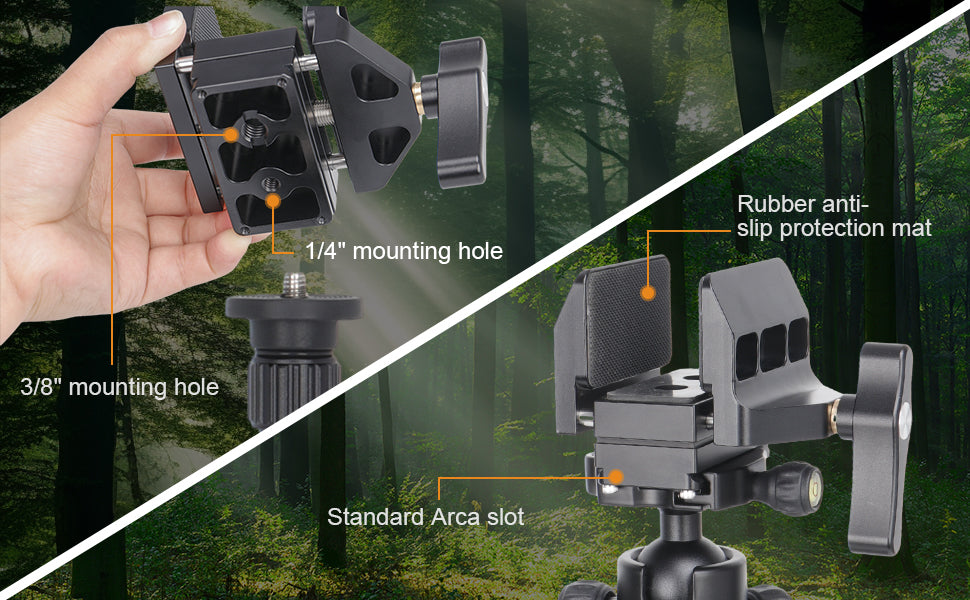 1/4" mounting hole

3/8" mounting hole

Rubber anti-slip protection mat

Standard Arca slot