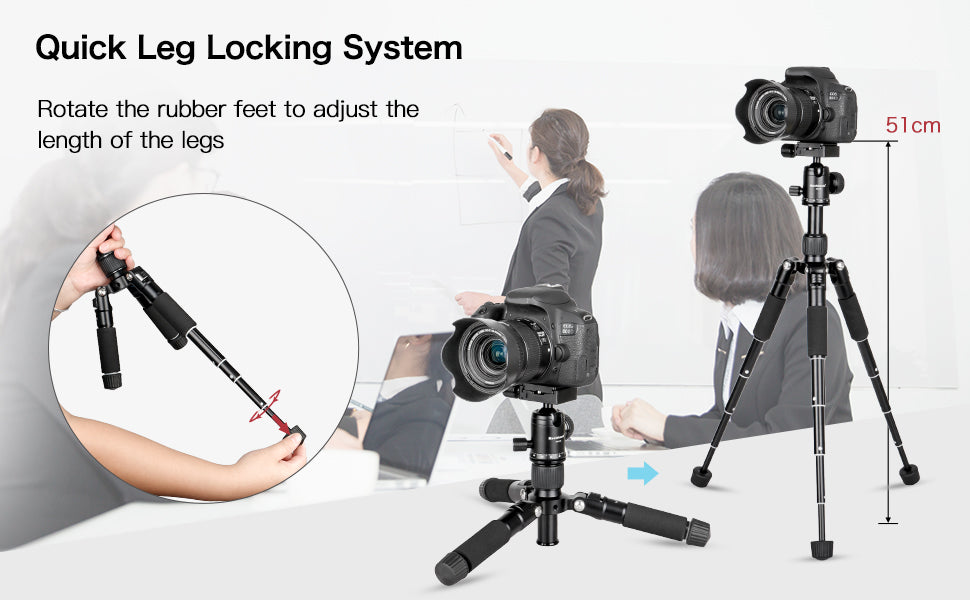 Quick Leg Locking System

Rotate the rubber feet to adjust the length of the legs

51cm