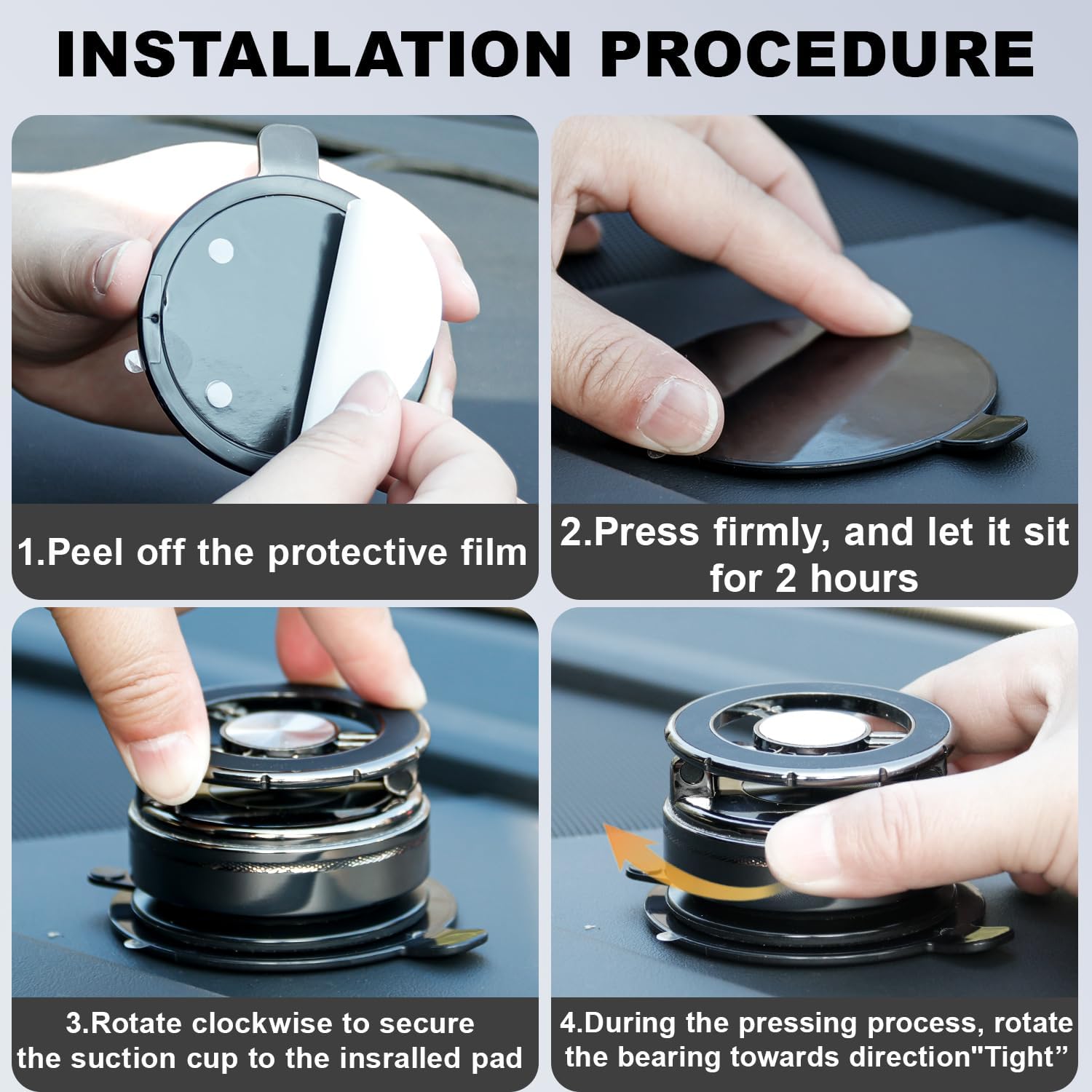 INSTALLATION PROCEDURE

1.Peel off the protective film

2.Press firmly, and let it sit for 2 hours

3.Rotate clockwise to secure the suction cup to the insralled pad

4.During the pressing process, rotate the bearing towards direction"Tight”