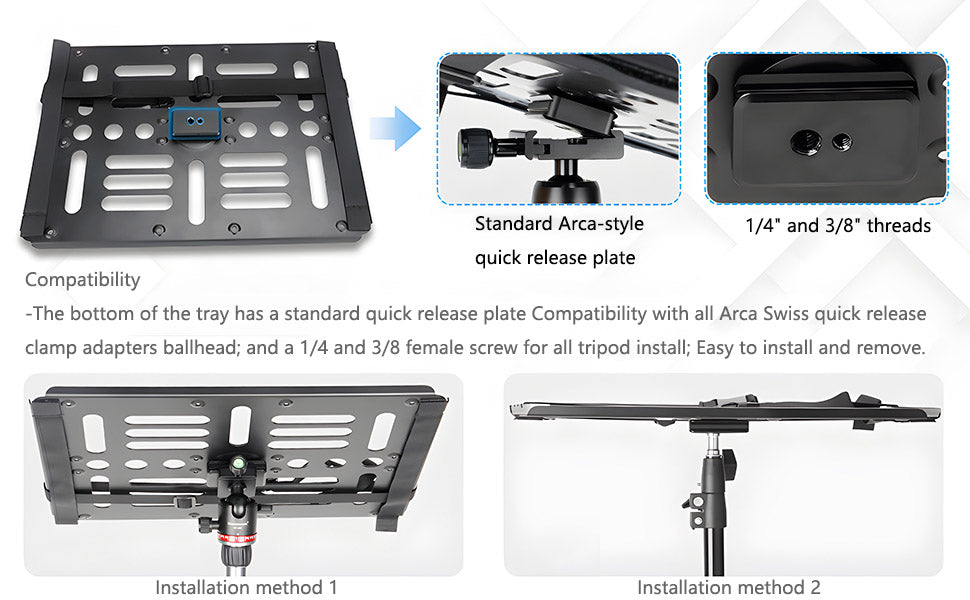 Standard Arca-style quick release plate

1/4" and 3/8" threads

Compatibility

-The bottom of the tray has a standard quick release plate Compatibility with all Arca Swiss quick release clamp adapters ballhead; and a 1/4 and 3/8 female screw for all tripod install; Easy to install and remove.

Installation method 1

Installation method 2