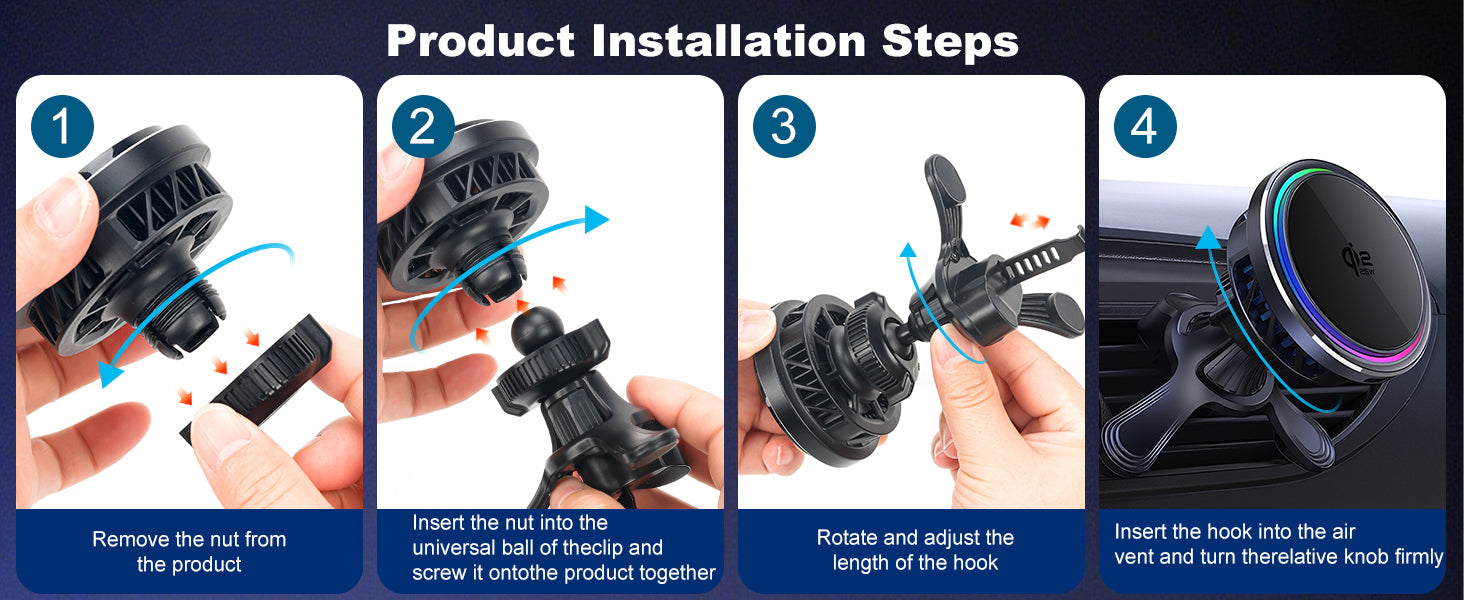 Product Installation Steps

1

Remove the nut from the product

2

Insert the nut into the universal ball of theclip and screw it ontothe product together

3

Rotate and adjust the length of the hook

4

Insert the hook into the air vent and turn therelative knob firmly