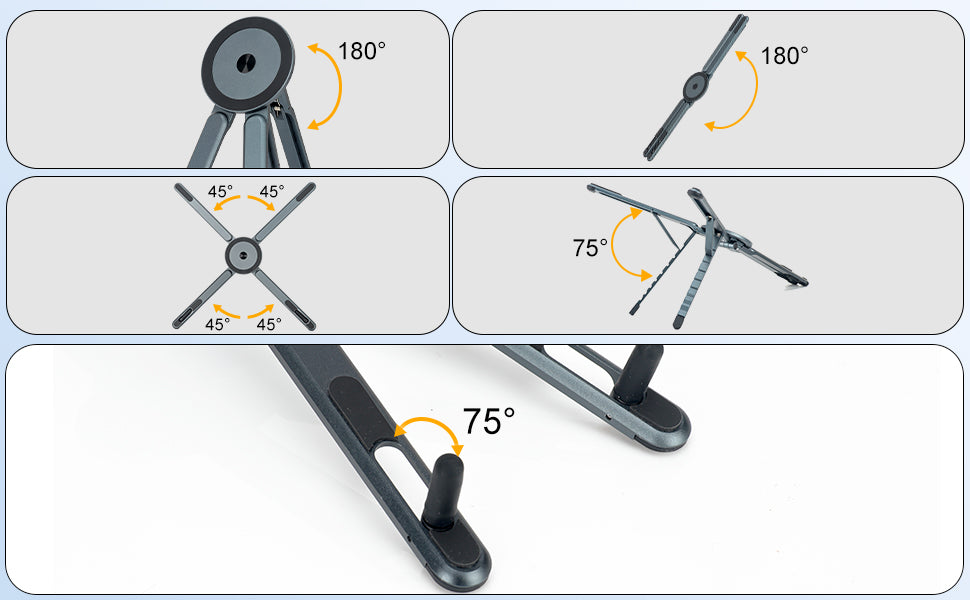 180°

180°

45° 45°

45° 45°

75°

75°