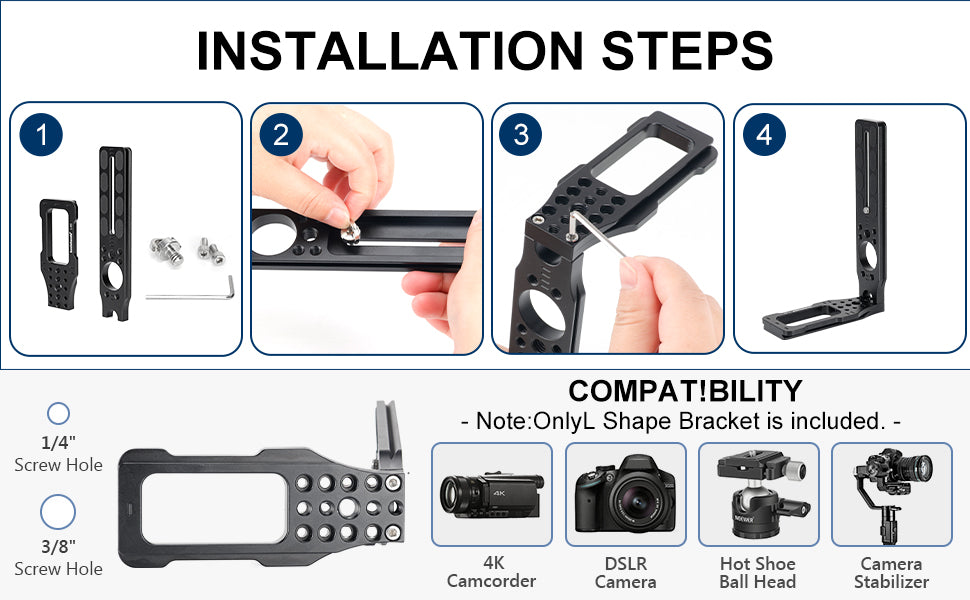 INSTALLATION STEPS

1

2

3

4

1/4"
Screw Hole

3/8"
Screw Hole

COMPAT!BILITY

- Note:OnlyL Shape Bracket is included. -

4K

4K
Camcorder

DSLR
Camera

Hot Shoe
Ball Head

Camera
Stabilizer