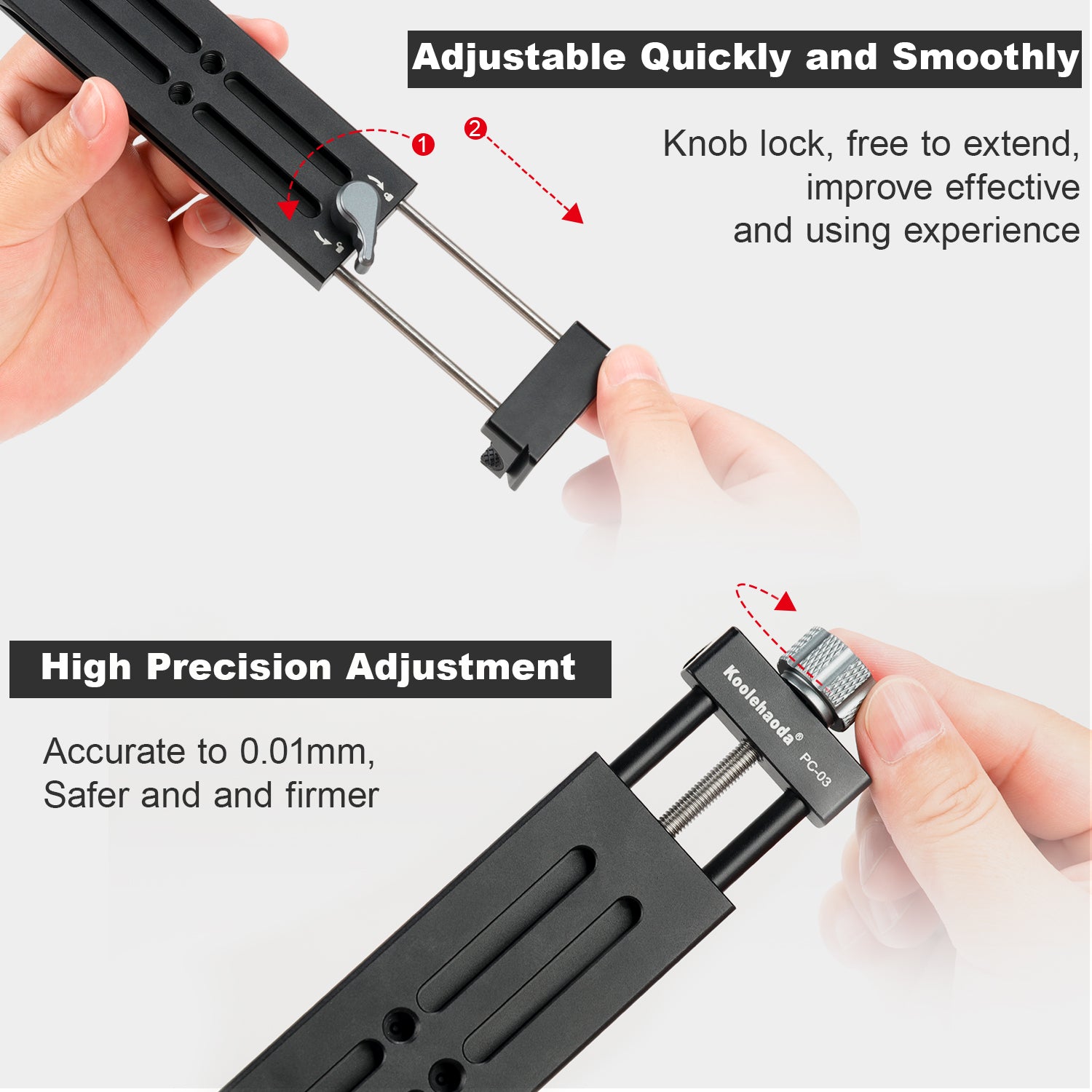 Adjustable Quickly and Smoothly

1

2

Knob lock, free to extend, improve effective and using experience

High Precision Adjustment

Accurate to 0.01mm, Safer and and firmer

Koolehaoda®

PC-03