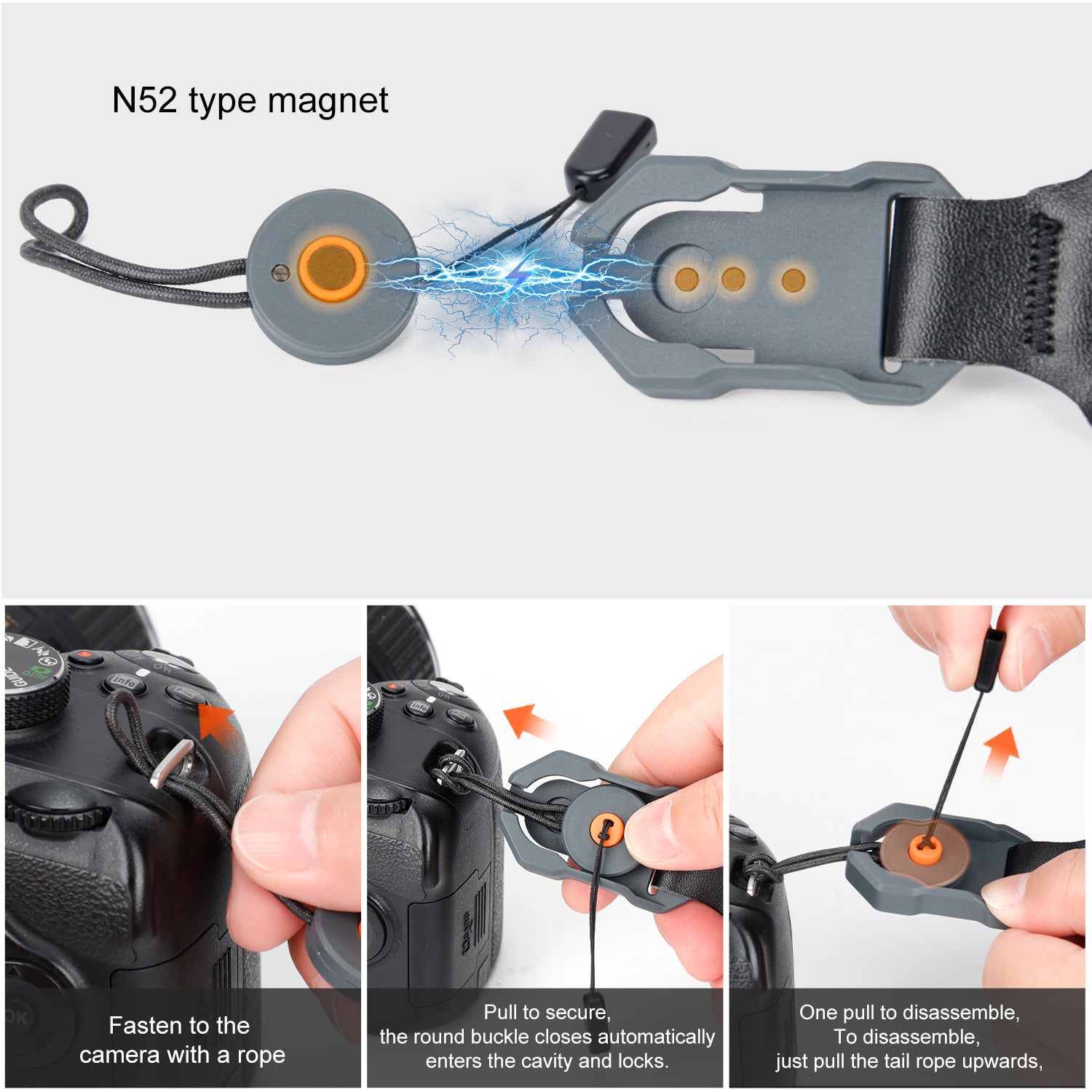 N52 type magnet

Fasten to the camera with a rope

Pull to secure, the round buckle closes automatically enters the cavity and locks.

One pull to disassemble, To disassemble, just pull the tail rope upwards,