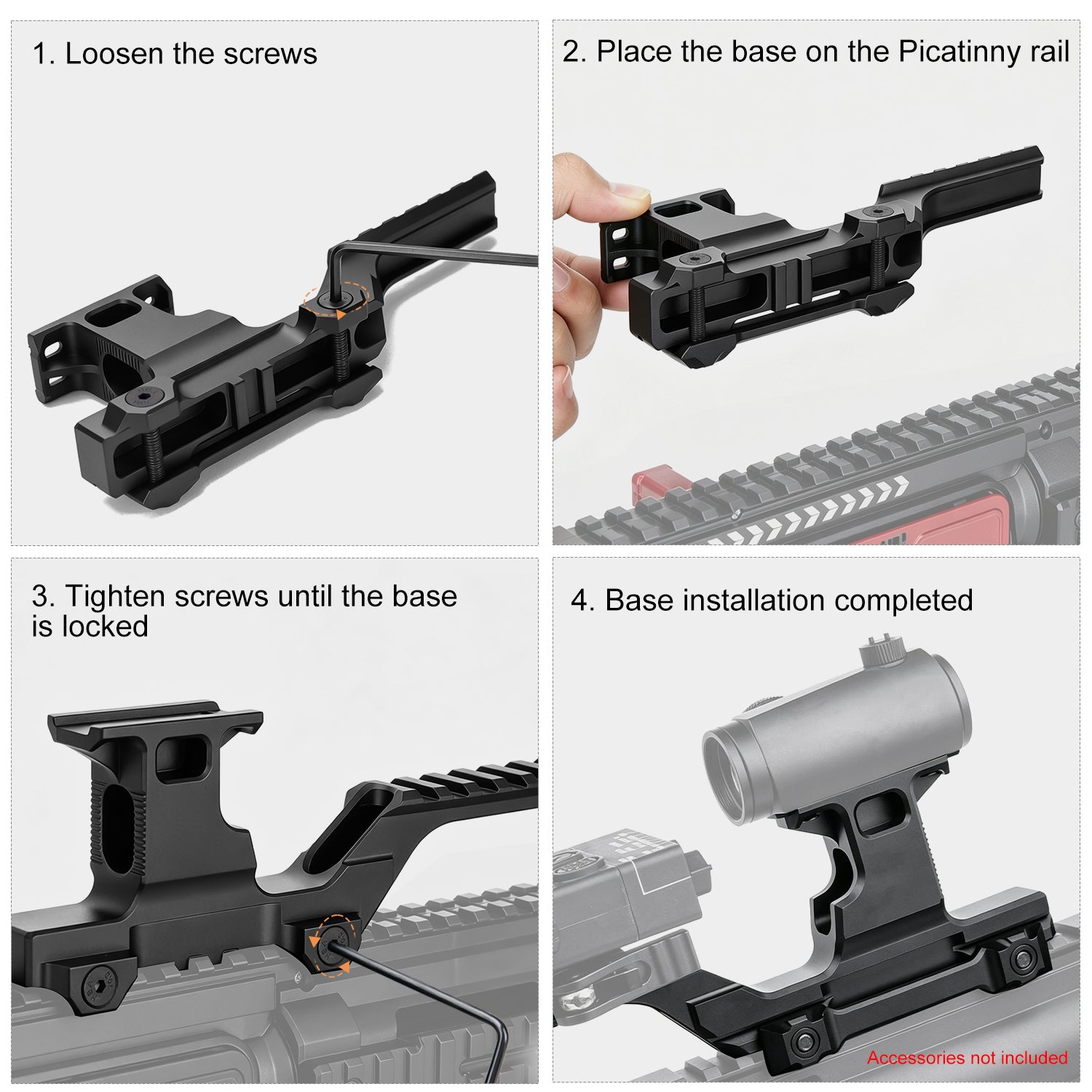 1. Loosen the screws

2. Place the base on the Picatinny rail

3. Tighten screws until the base is locked

4. Base installation completed

Accessories not included