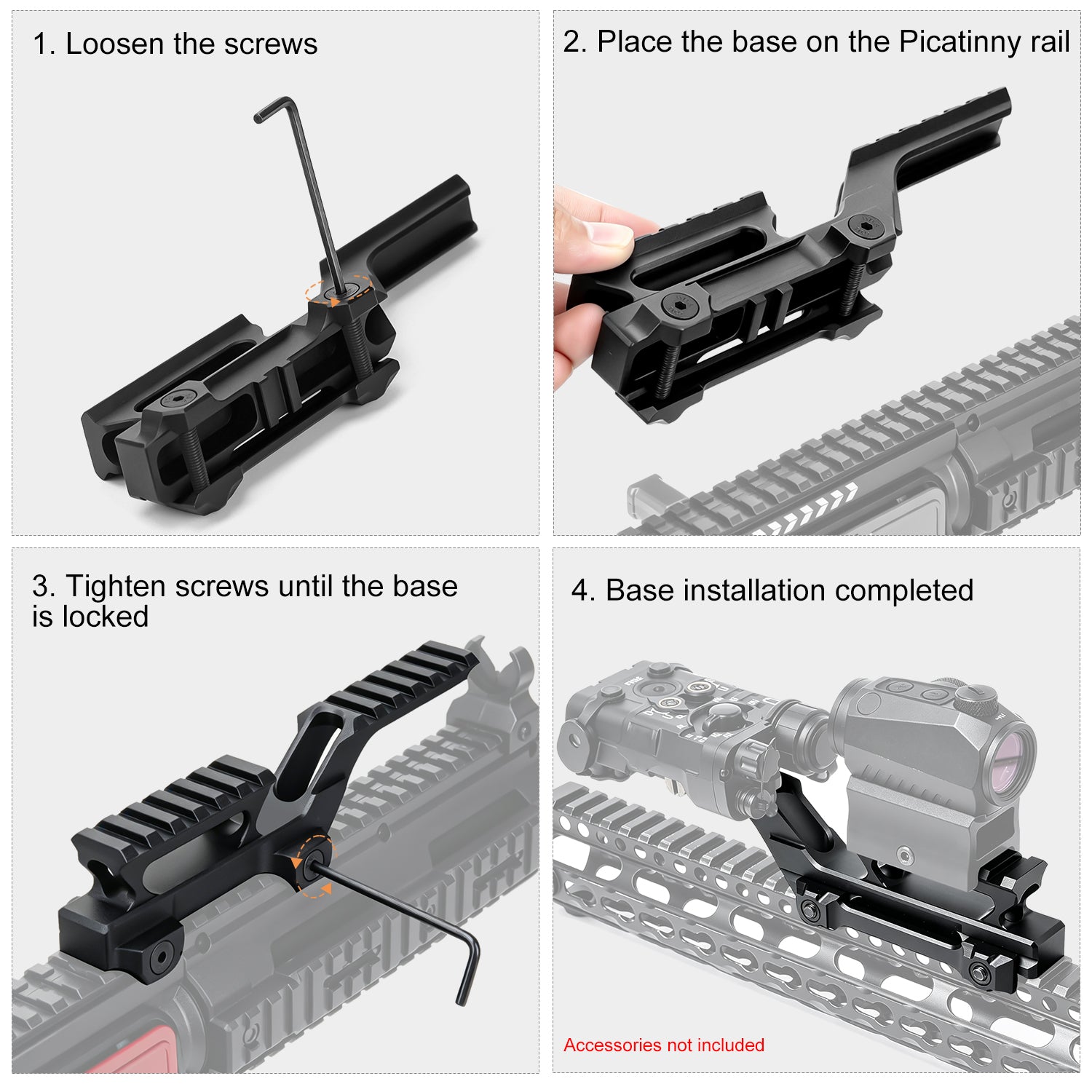 1. Loosen the screws

2. Place the base on the Picatinny rail

3. Tighten screws until the base is locked

4. Base installation completed

Accessories not included