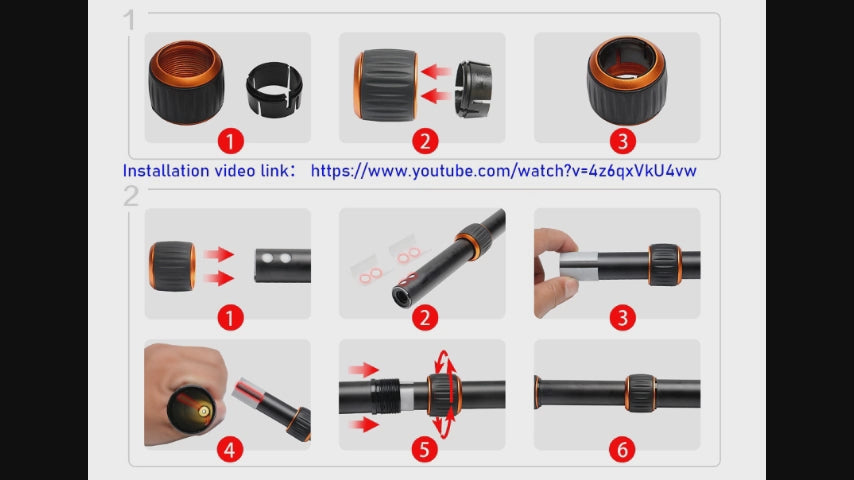 1

1 2 3

Installation video link: https://www.youtube.com/watch?v=4z6qxVkU4vw

2

1 2 3

4 5 6