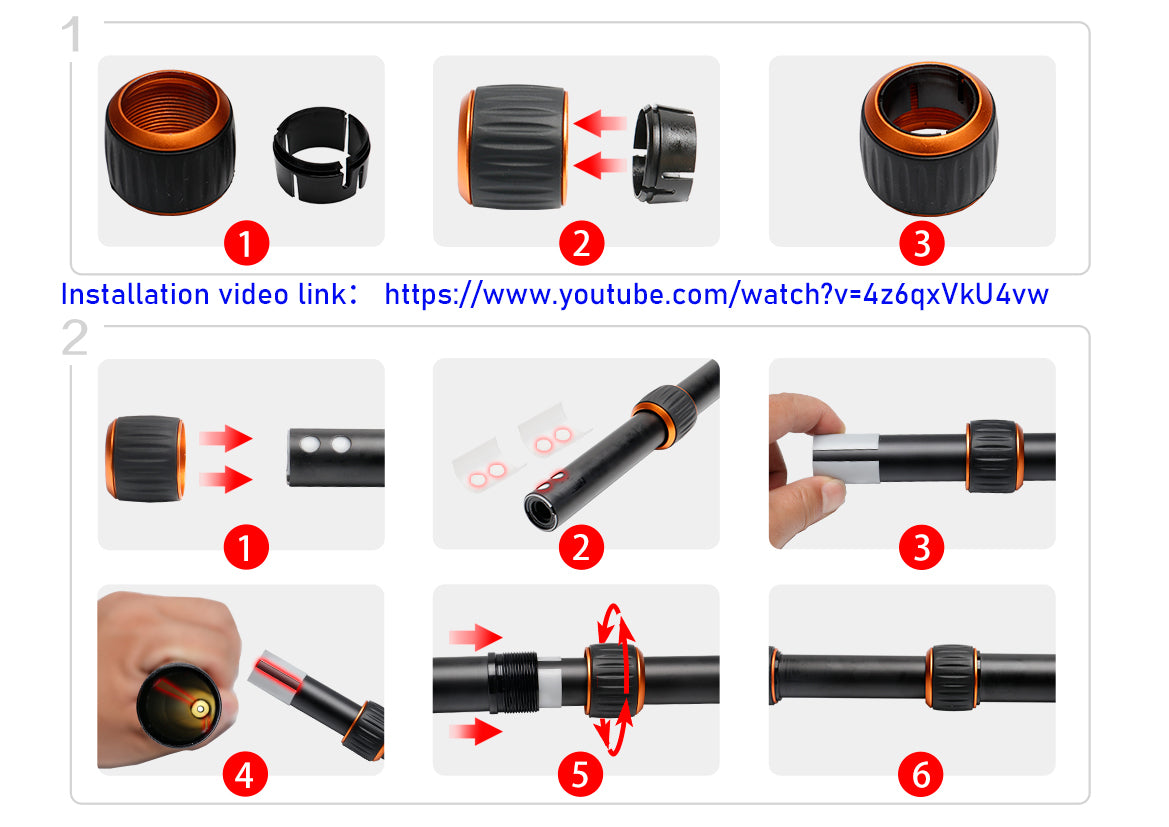 1

1

2

3

Installation video link: https://www.youtube.com/watch?v=4z6qxVkU4vw

2

1

2

3

4

5

6