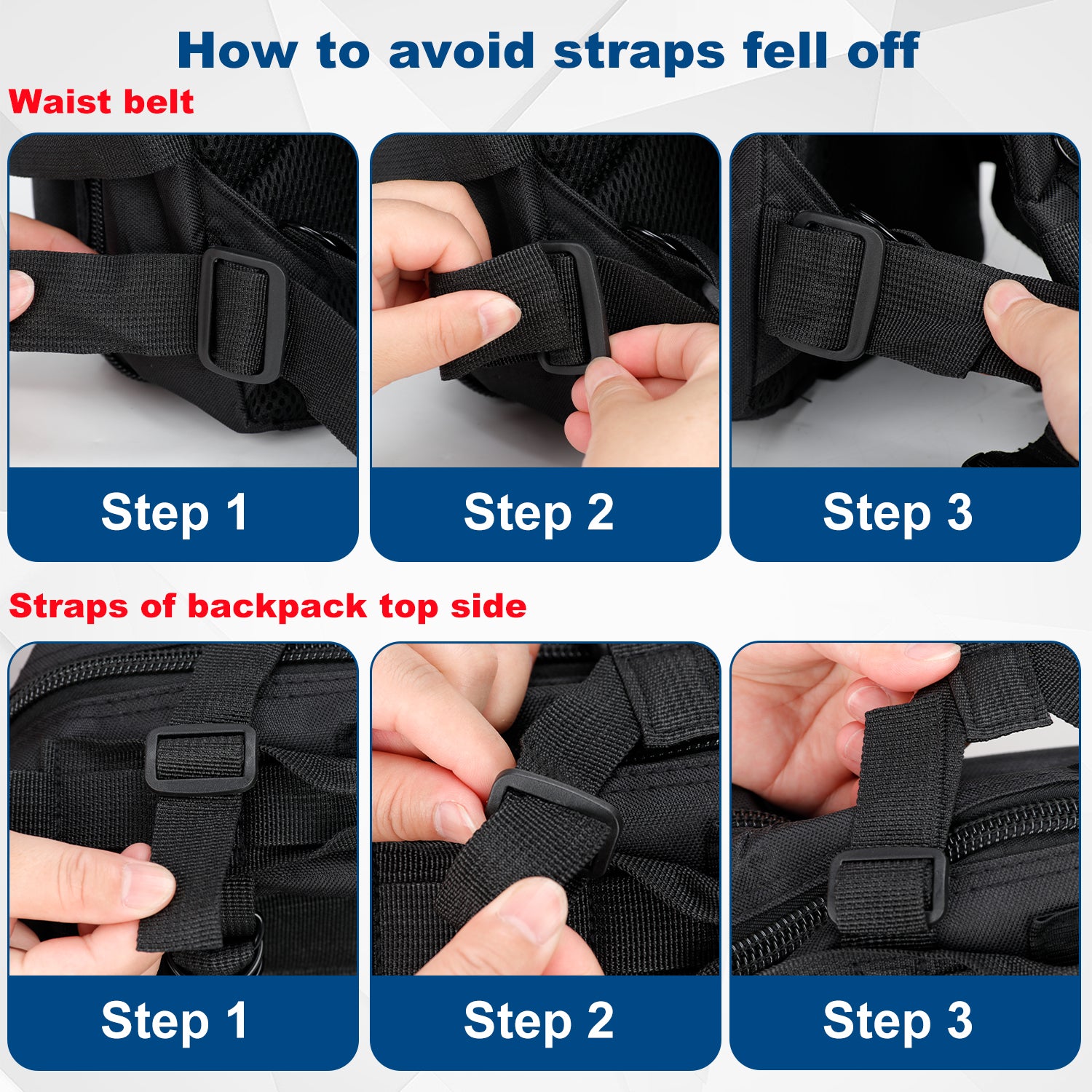 How to avoid straps fell off

Waist belt

Step 1

Step 2

Step 3

Straps of backpack top side

Step 1

Step 2

Step 3