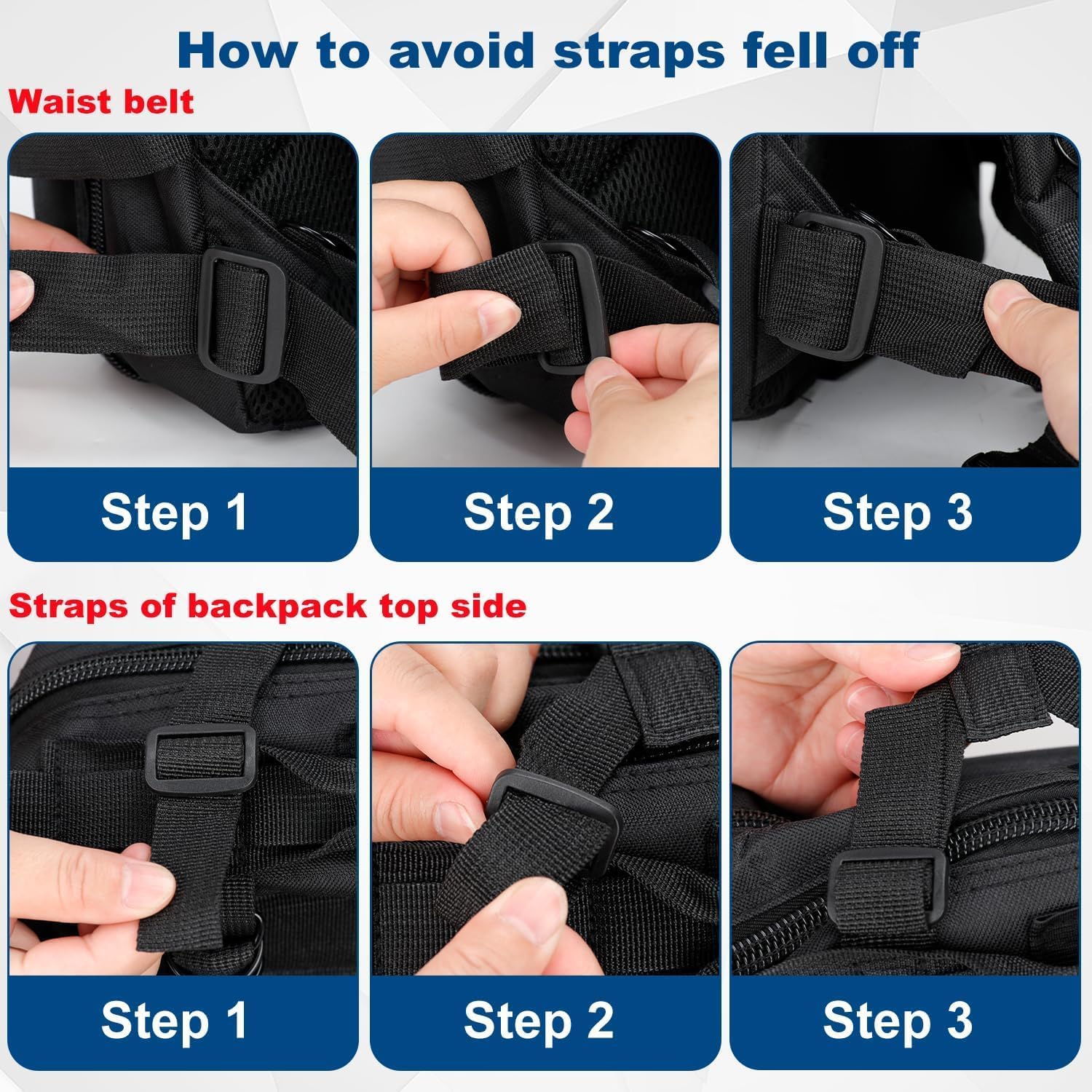 How to avoid straps fell off

Waist belt

Step 1

Step 2

Step 3

Straps of backpack top side

Step 1

Step 2

Step 3