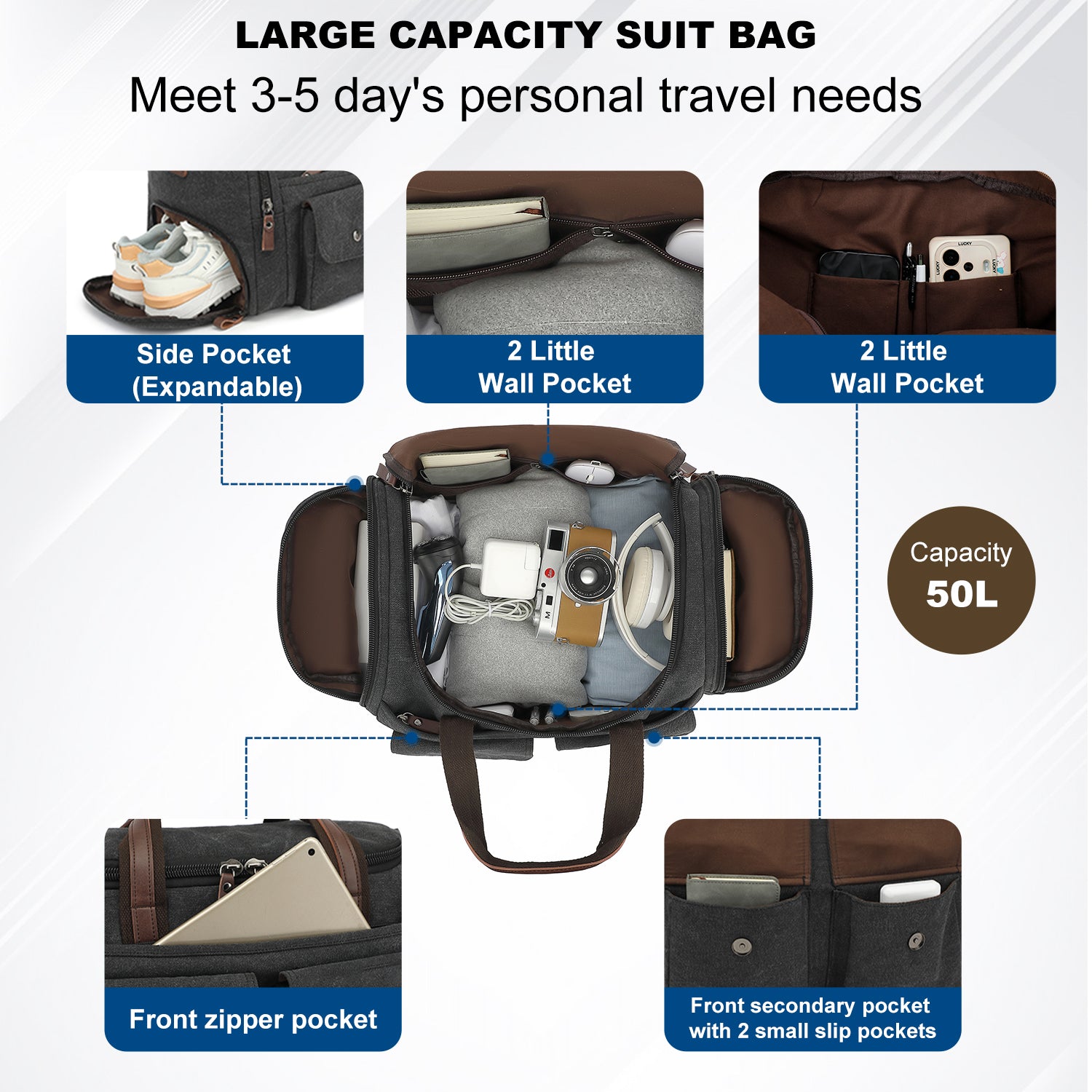 LARGE CAPACITY SUIT BAG
Meet 3-5 day's personal travel needs

Side Pocket (Expandable)

2 Little Wall Pocket

LUCKY

2 Little Wall Pocket

Capacity
50L

Front zipper pocket

Front secondary pocket with 2 small slip pockets